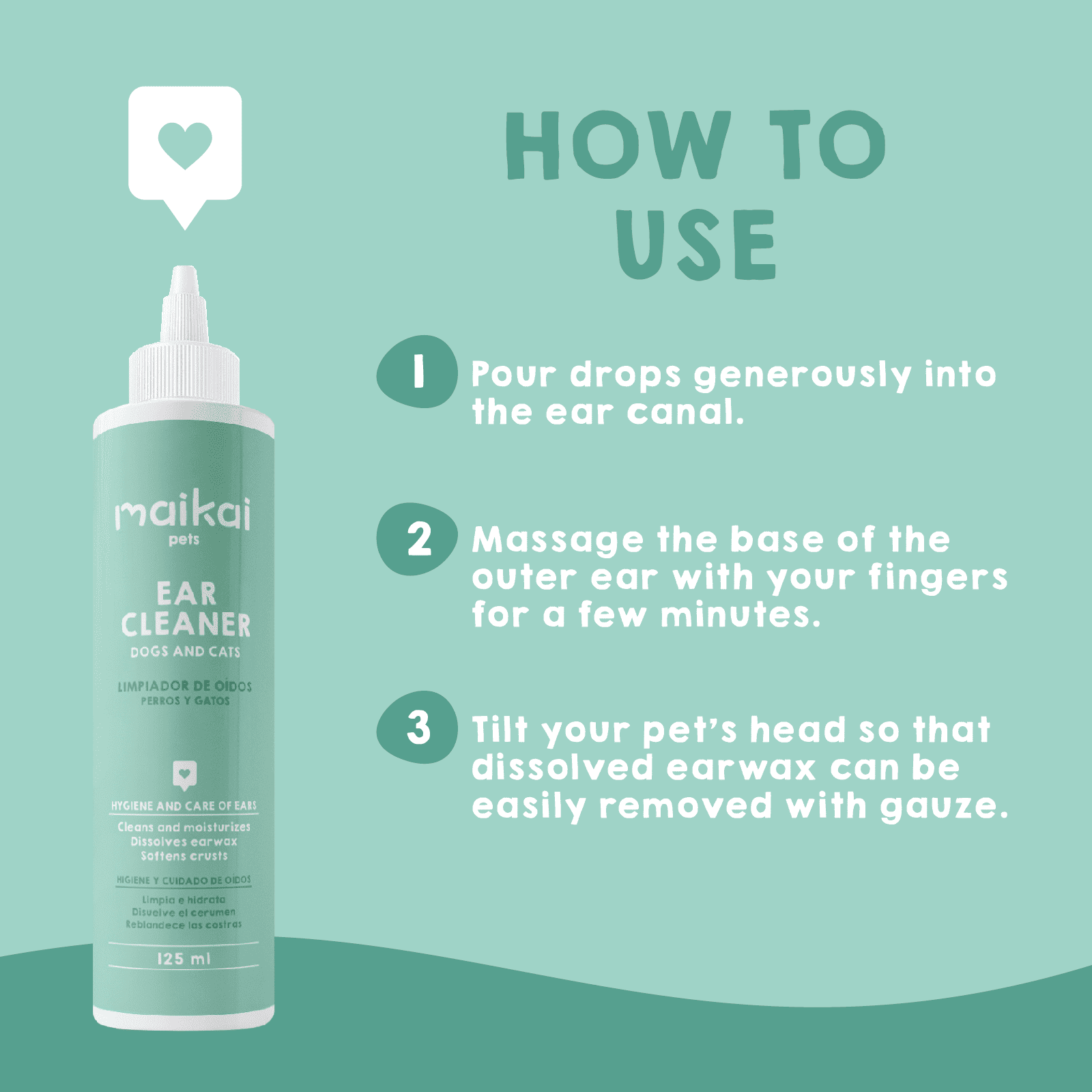 maikai
pets

EAR CLEANER
DOGS AND CATS

LIMPIADOR DE OÍDOS
PERROS Y GATOS

HYGIENE AND CARE OF EARS
Cleans and moisturizes
Dissolves earwax
Softens crusts

HIGIENE Y CUIDADO DE OÍDOS
Limpia e hidrata
Disuelve el cerumen
Reblandece las costras

125 ml

HOW TO USE

1 Pour drops generously into the ear canal.

2 Massage the base of the outer ear with your fingers for a few minutes.

3 Tilt your pet's head so that dissolved earwax can be easily removed with gauze.